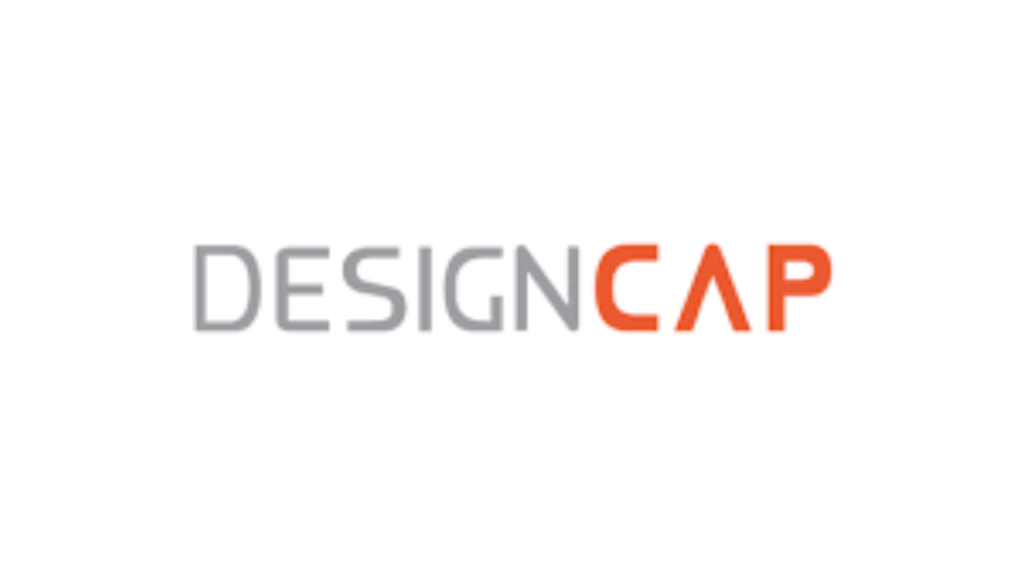 DESIGNCAP