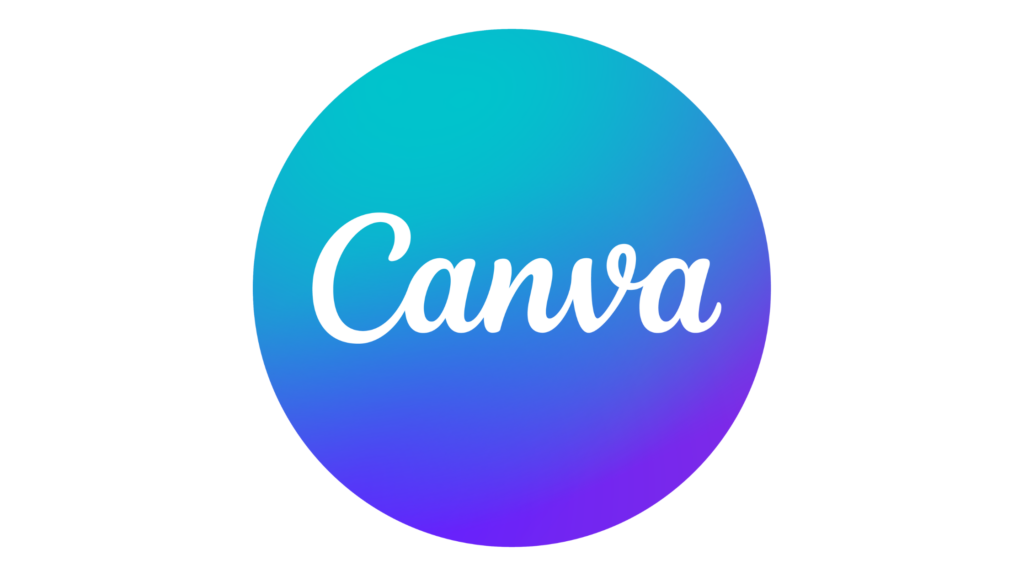 Canva